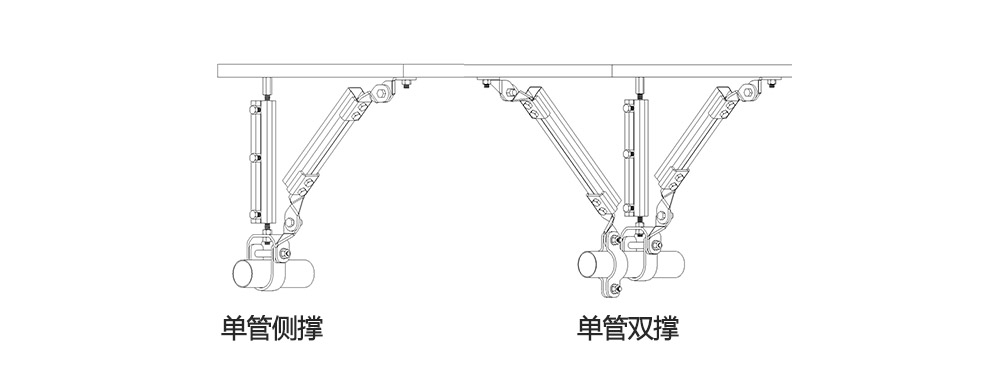 单管侧撑

单管双撑